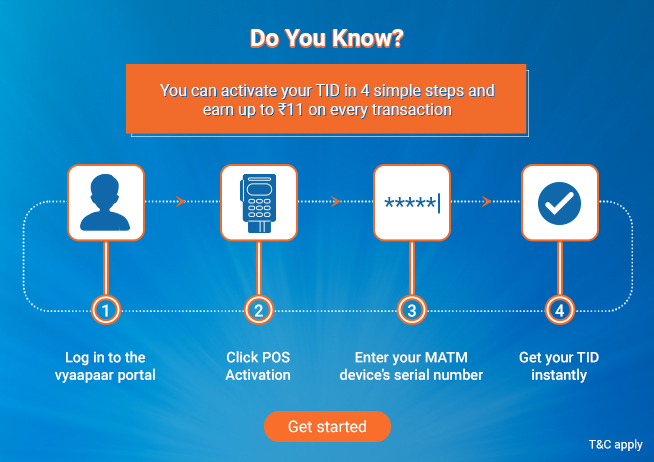 Do You Know?

You can activate your TID in 4 simple steps and earn up to ₹11 on every transaction

*****

1

Log in to the vyaapaar portal

2

Click POS Activation

3

Enter your MATM device's serial number

4

Get your TID instantly

Get started

T&C apply